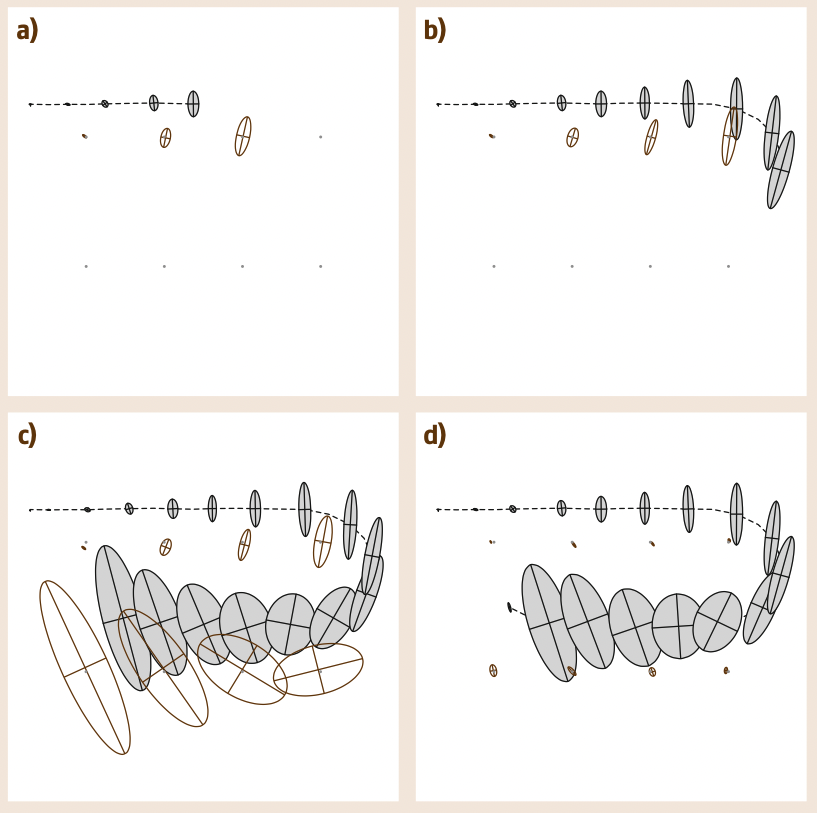 a)

b)

c)

d)